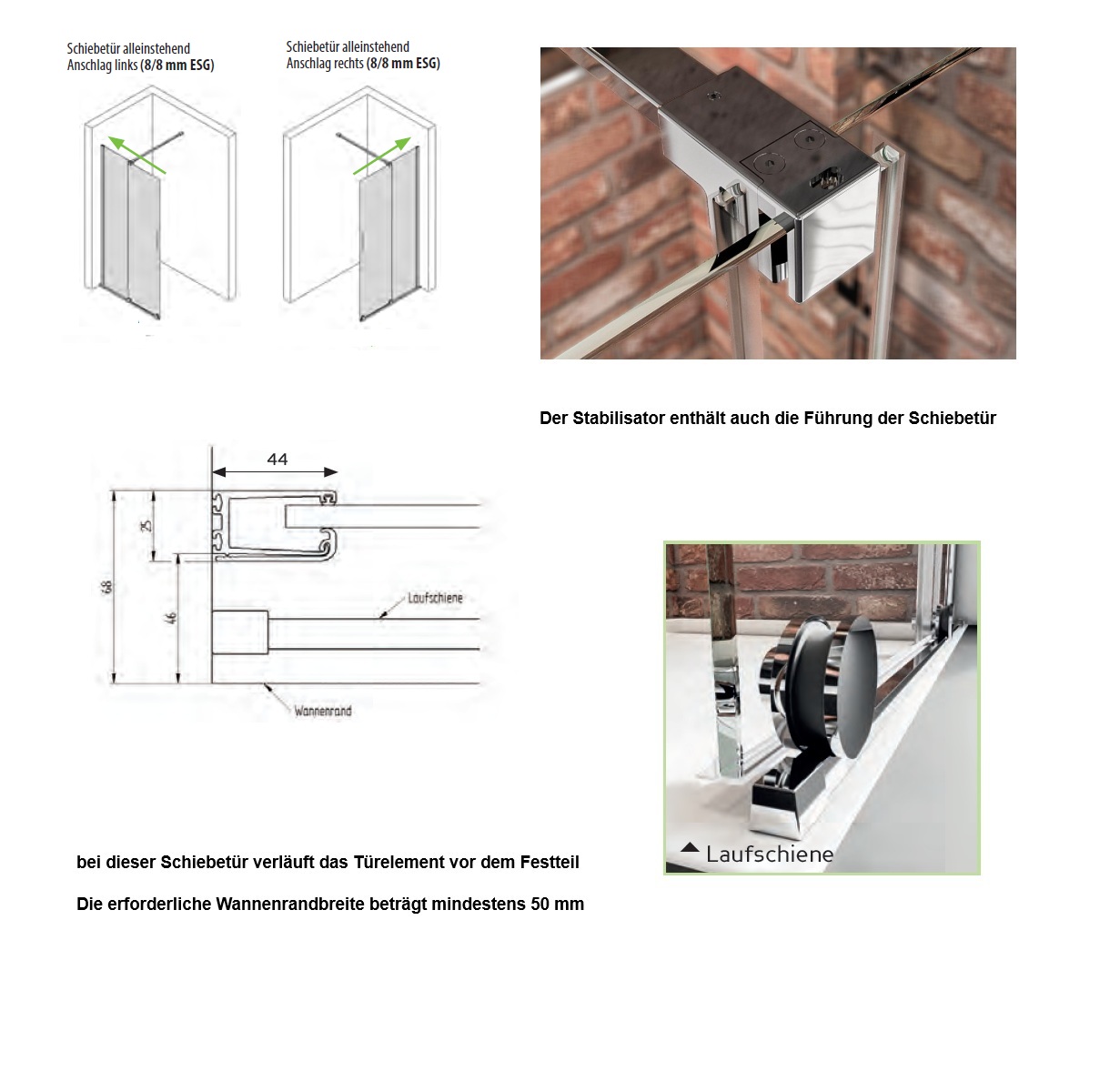 Schiebetür alleinstehend
Anschlag links (8/8 mm ESG)

Schiebetür alleinstehend
Anschlag rechts (8/8 mm ESG)

Der Stabilisator enthält auch die Führung der Schiebetür

44

25

68

46

Laufschiene

Wannenrand

Laufschiene

bei dieser Schiebetür verläuft das Türelement vor dem Festteil

Die erforderliche Wannenrandbreite beträgt mindestens 50 mm