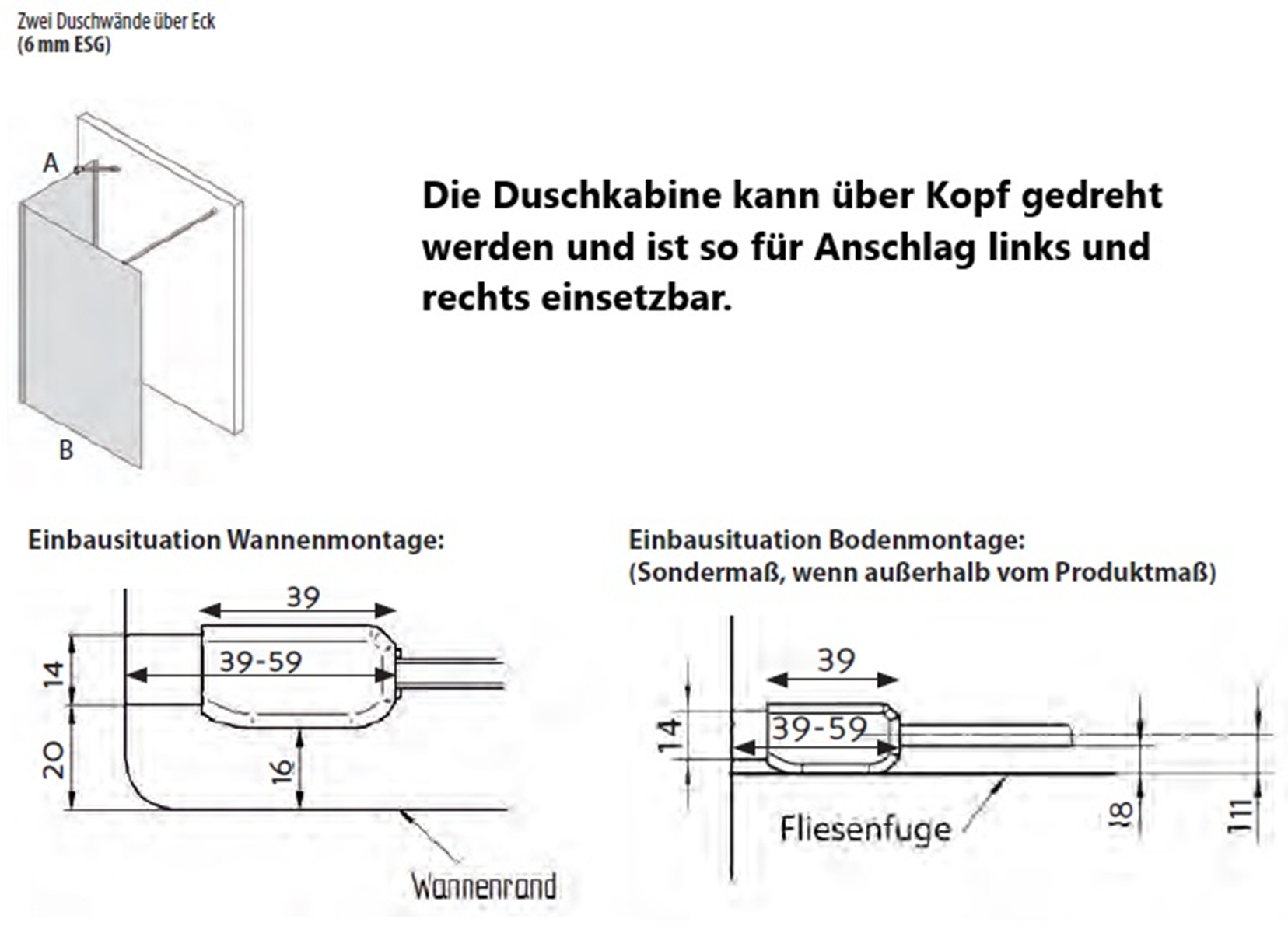 Zwei Duschwände über Eck
(6 mm ESG)

A

B

Die Duschkabine kann über Kopf gedreht werden und ist so für Anschlag links und rechts einsetzbar.

Einbausituation Wannenmontage:

39

39-59

14

20

16

Wannenrand

Einbausituation Bodenmontage:
(Sondermaß, wenn außerhalb vom Produktmaß)

39

39-59

14

Fliesenfuge

18

111